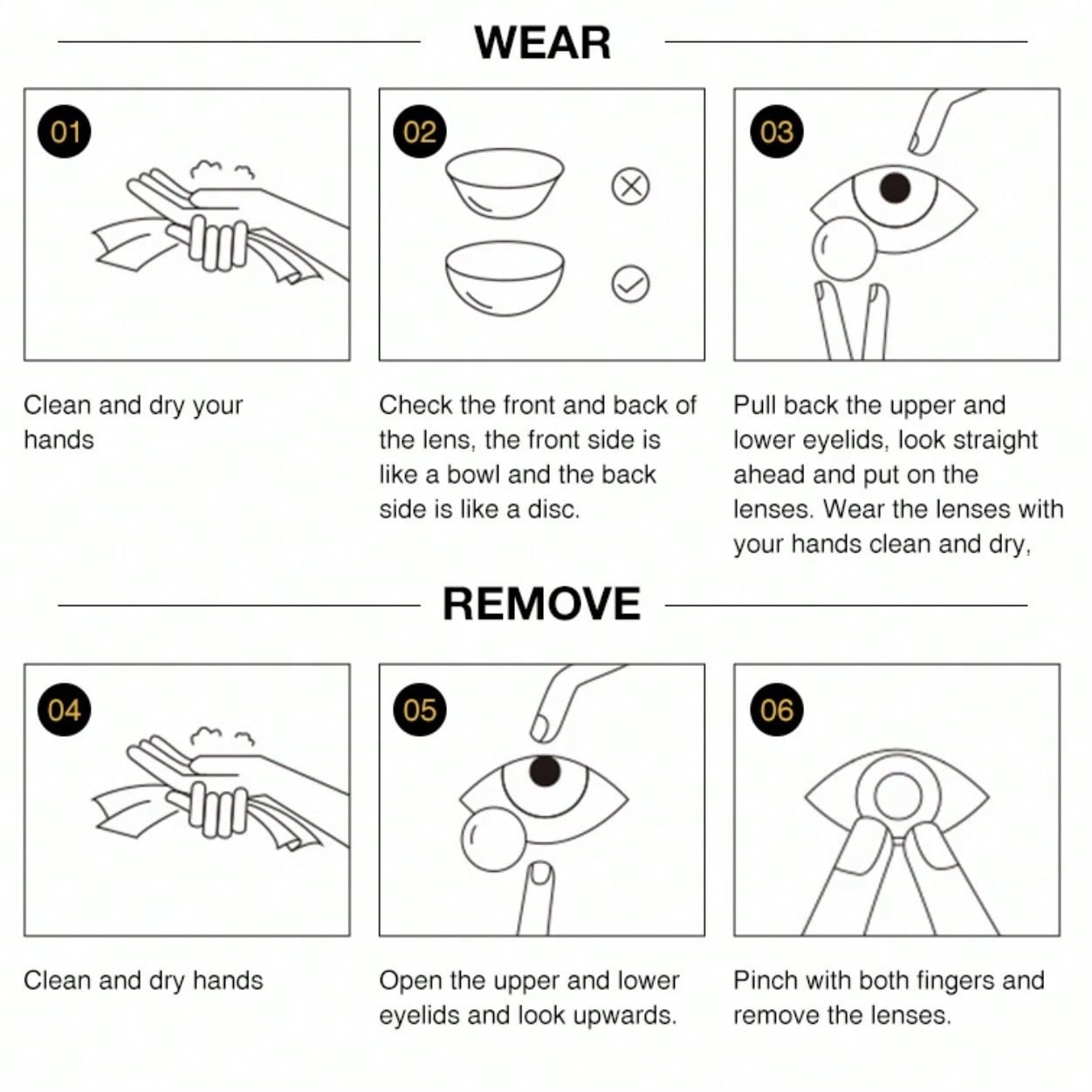 WEAR

01

Clean and dry your hands

02

Check the front and back of the lens, the front side is like a bowl and the back side is like a disc.

03

Pull back the upper and lower eyelids, look straight ahead and put on the lenses. Wear the lenses with your hands clean and dry,

REMOVE

04

Clean and dry hands

05

Open the upper and lower eyelids and look upwards.

06

Pinch with both fingers and remove the lenses.